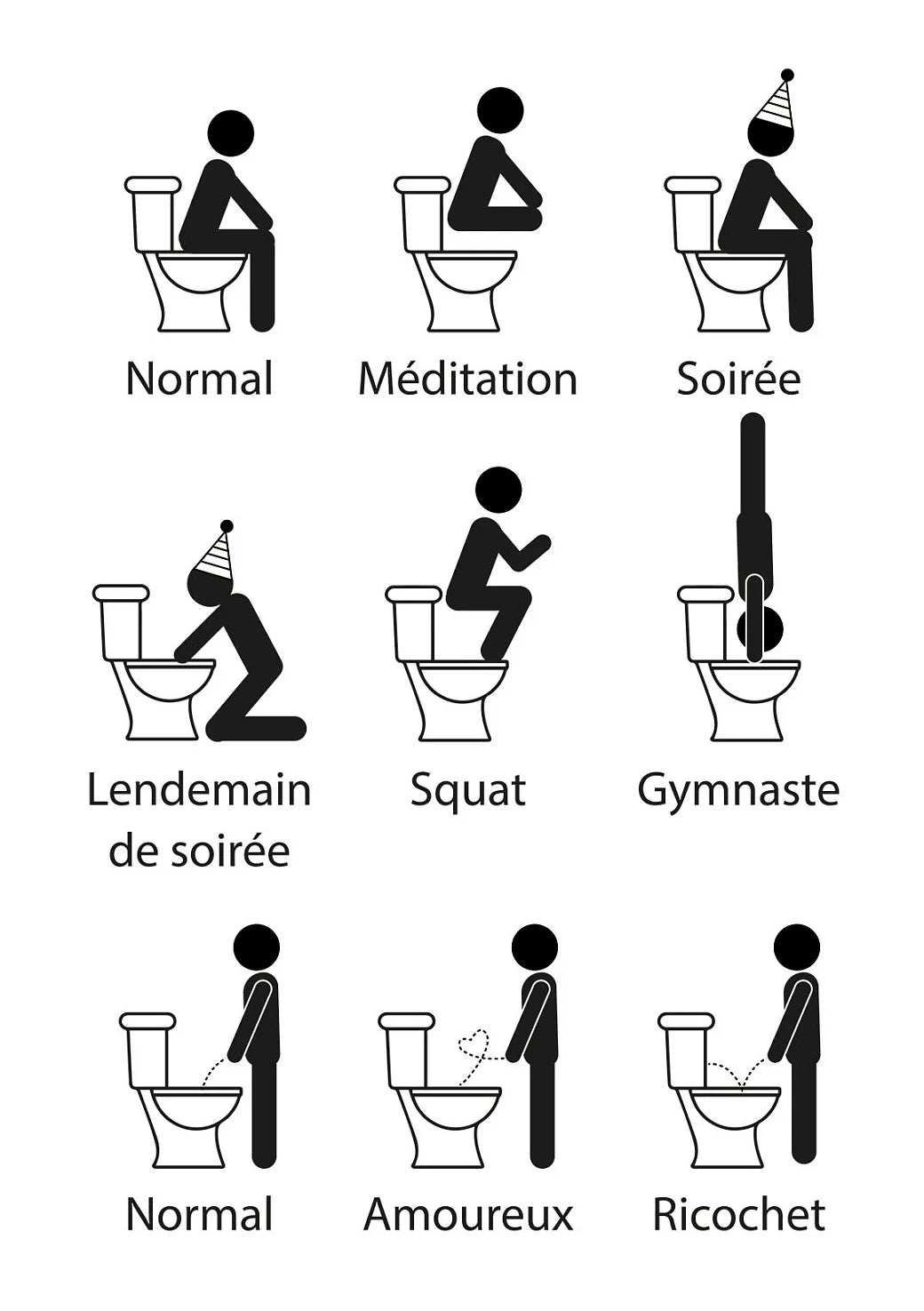 Normal Méditation Soirée

Lendemain de soirée Squat Gymnaste

Normal Amoureux Ricochet